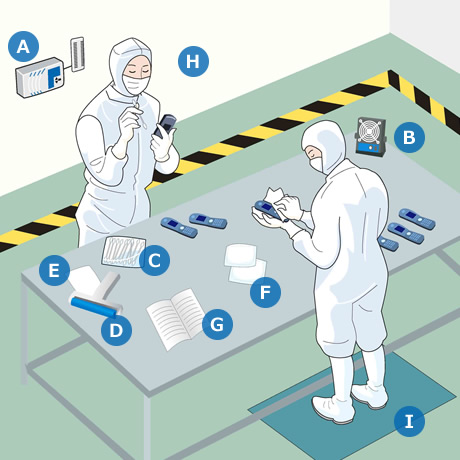 A
H
B
C
E
F
D
G
I